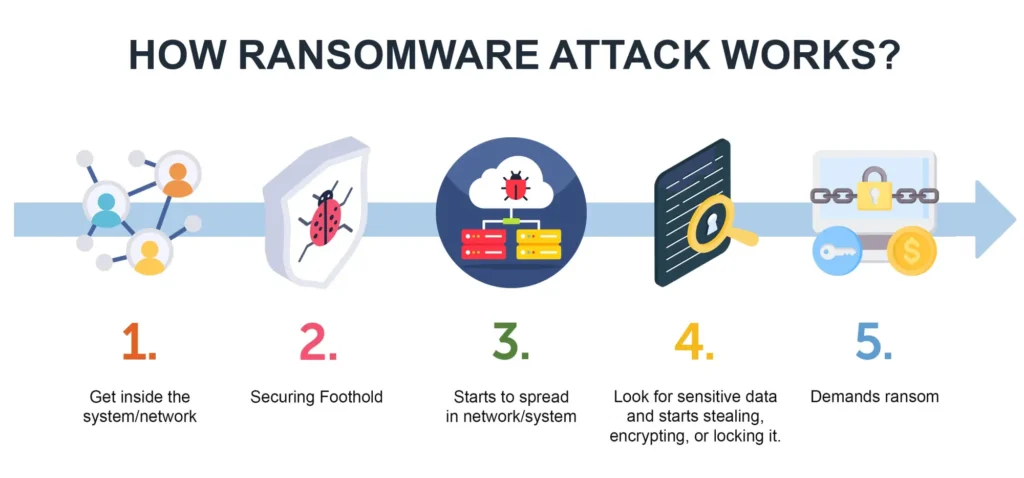 HOW RANSOMWARE ATTACK WORKS?

1.

Get inside the system/network

2.

Securing Foothold

3.

Starts to spread in network/system

4.

Look for sensitive data and starts stealing, encrypting, or locking it.

5.

Demands ransom